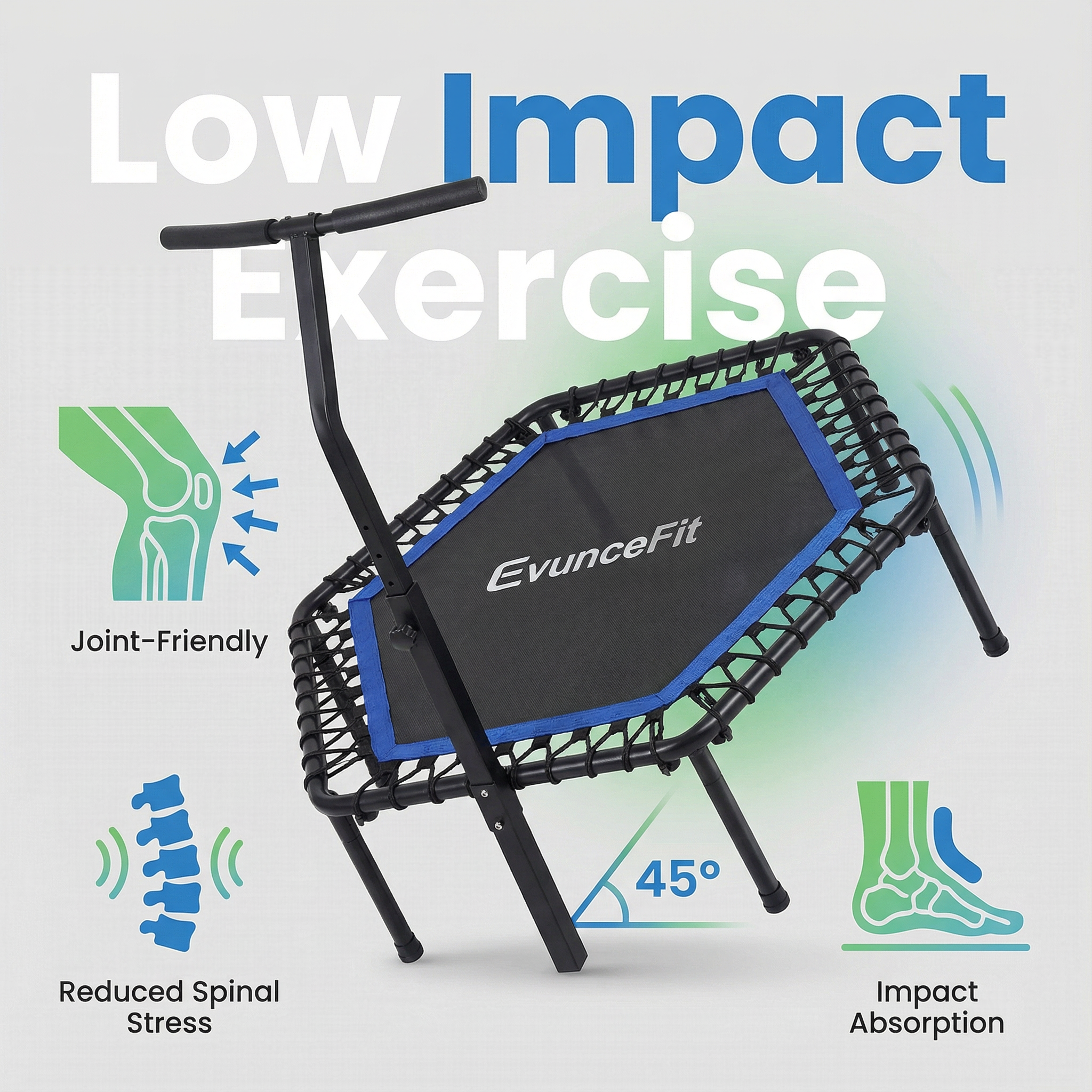 Low Impact Exercise

EvunceFit

Joint-Friendly

45°

Reduced Spinal Stress

Impact Absorption