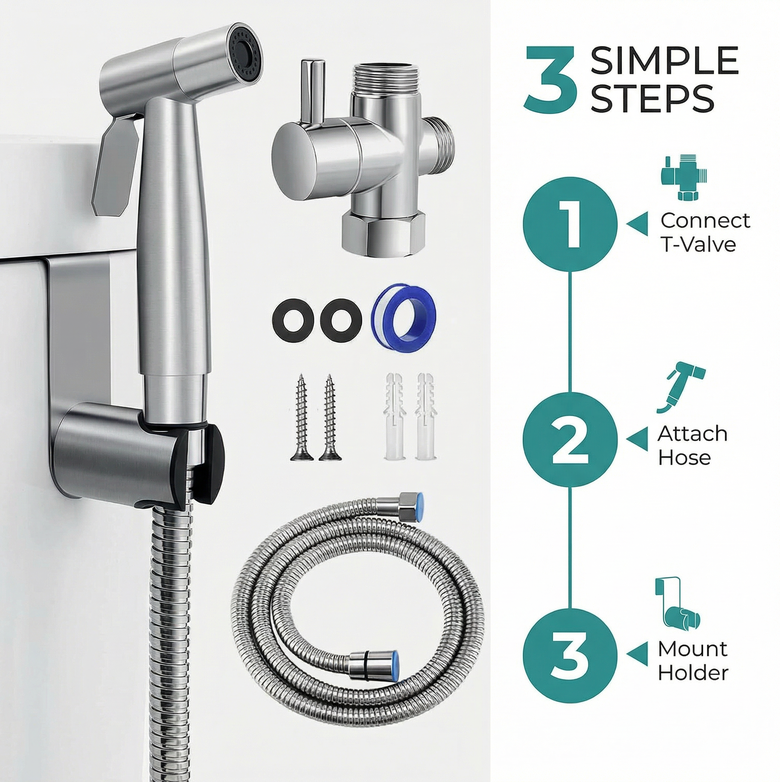 3 SIMPLE STEPS

1 Connect T-Valve

2 Attach Hose

3 Mount Holder