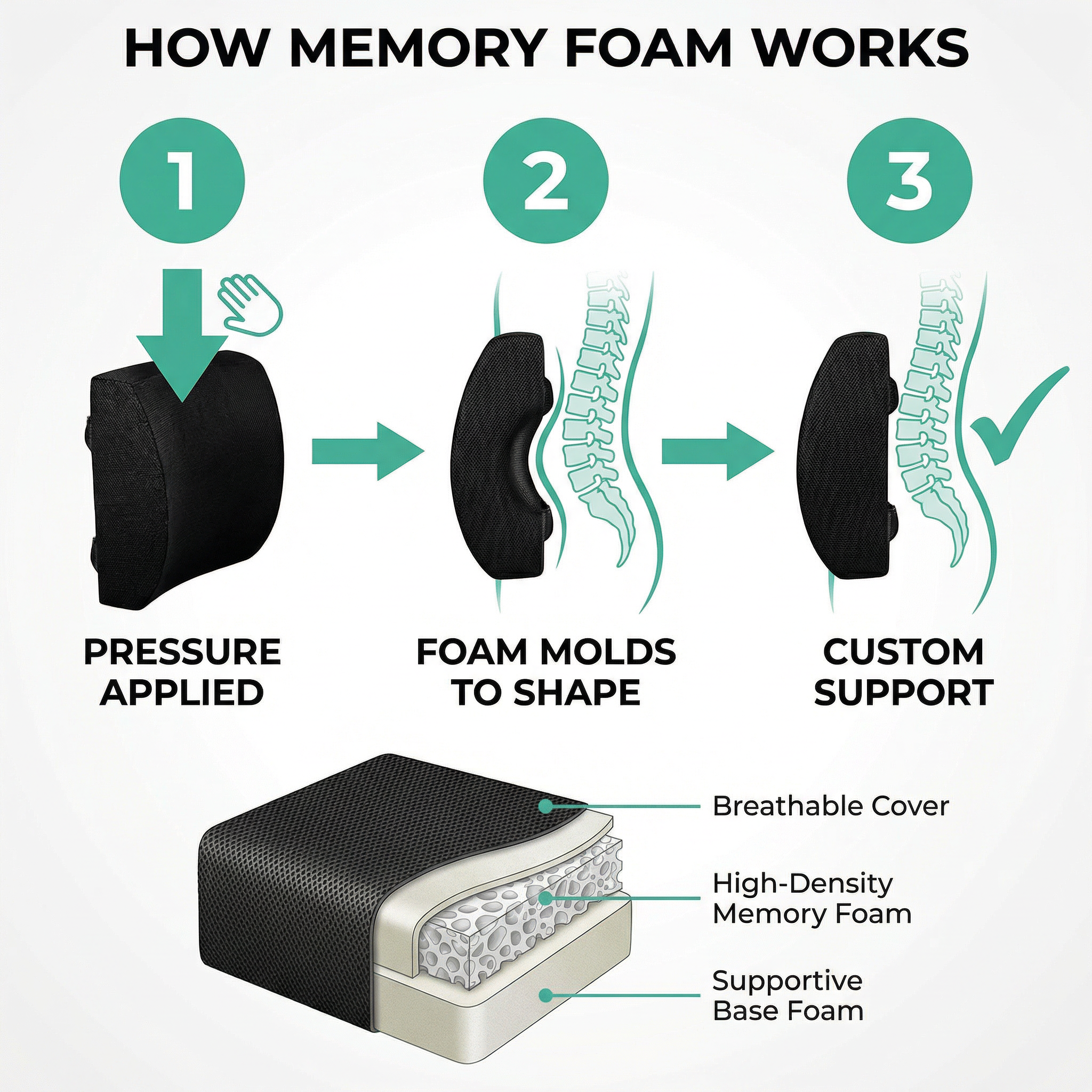 HOW MEMORY FOAM WORKS

1

2

3

PRESSURE APPLIED

FOAM MOLDS TO SHAPE

CUSTOM SUPPORT

Breathable Cover

High-Density Memory Foam

Supportive Base Foam