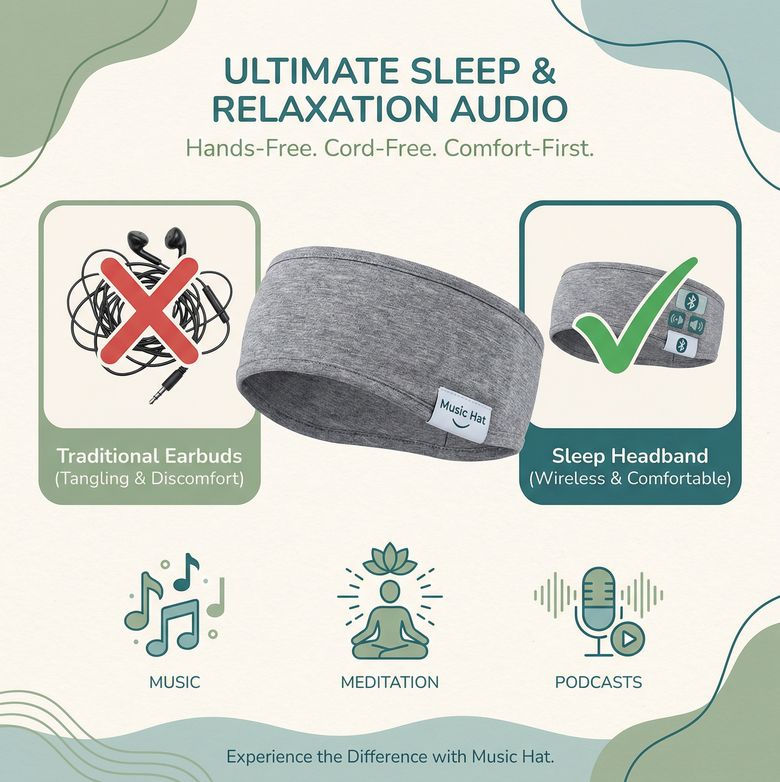 ULTIMATE SLEEP & RELAXATION AUDIO

Hands-Free. Cord-Free. Comfort-First.

Traditional Earbuds
(Tangling & Discomfort)

Music Hat

Sleep Headband
(Wireless & Comfortable)

MUSIC

MEDITATION

PODCASTS

Experience the Difference with Music Hat.