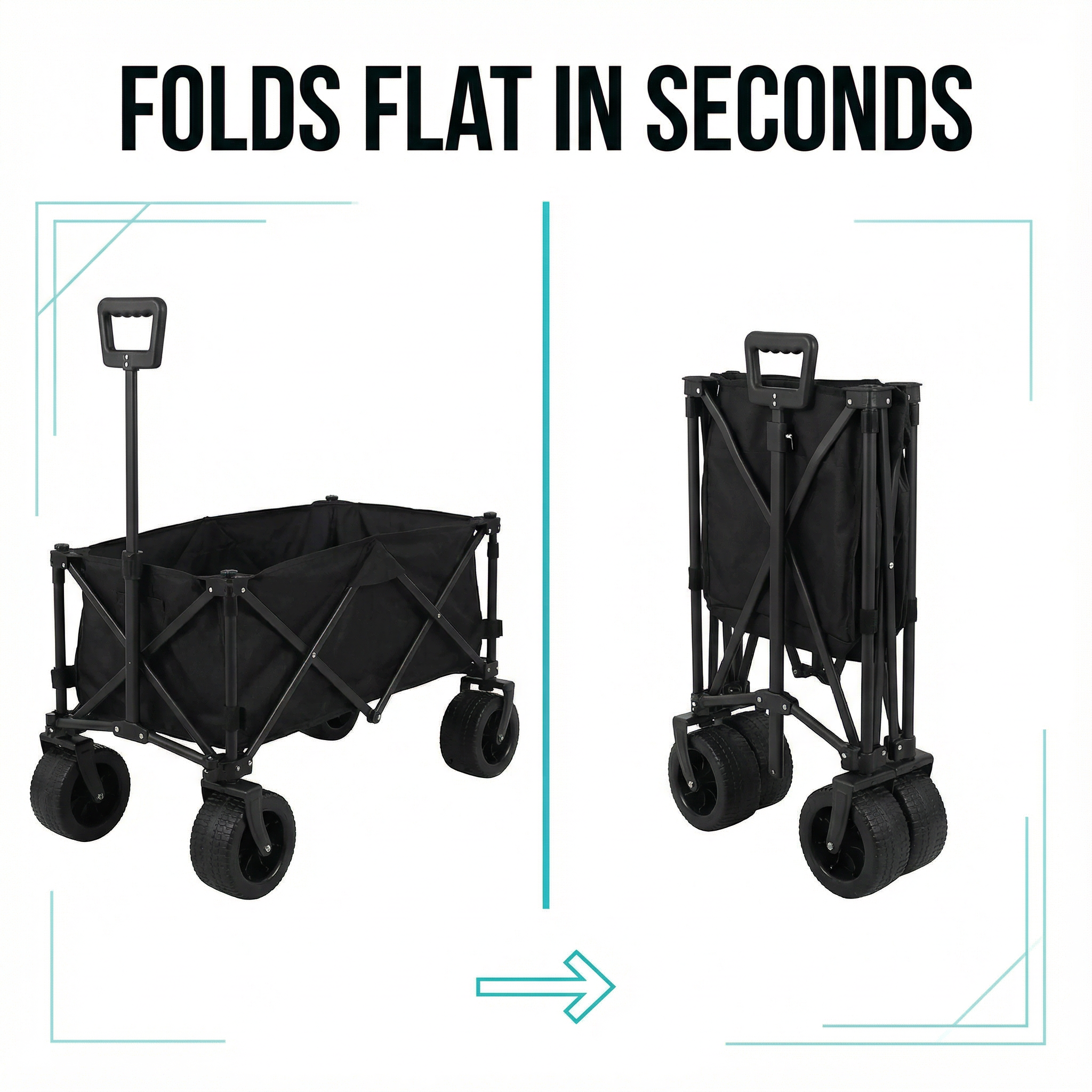 FOLDS FLAT IN SECONDS