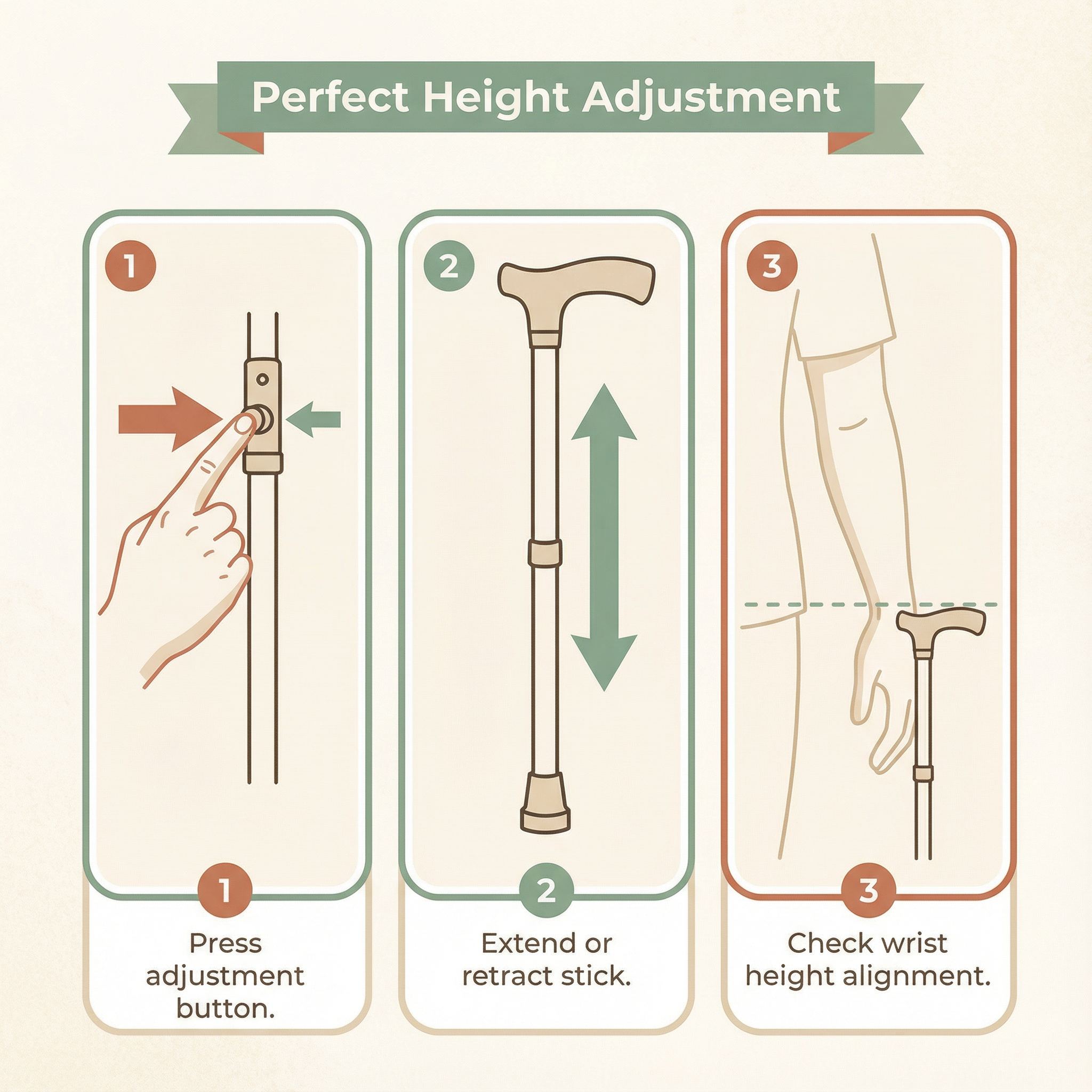 Perfect Height Adjustment

1

1

Press adjustment button.

2

2

Extend or retract stick.

3

3

Check wrist height alignment.