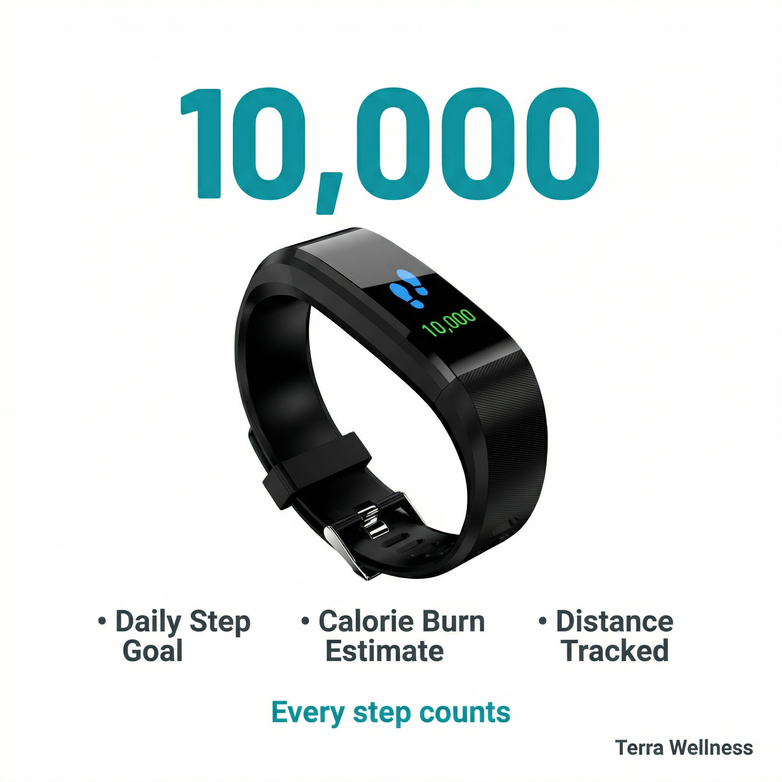 10,000

10,000

• Daily Step Goal

• Calorie Burn Estimate

• Distance Tracked

Every step counts

Terra Wellness