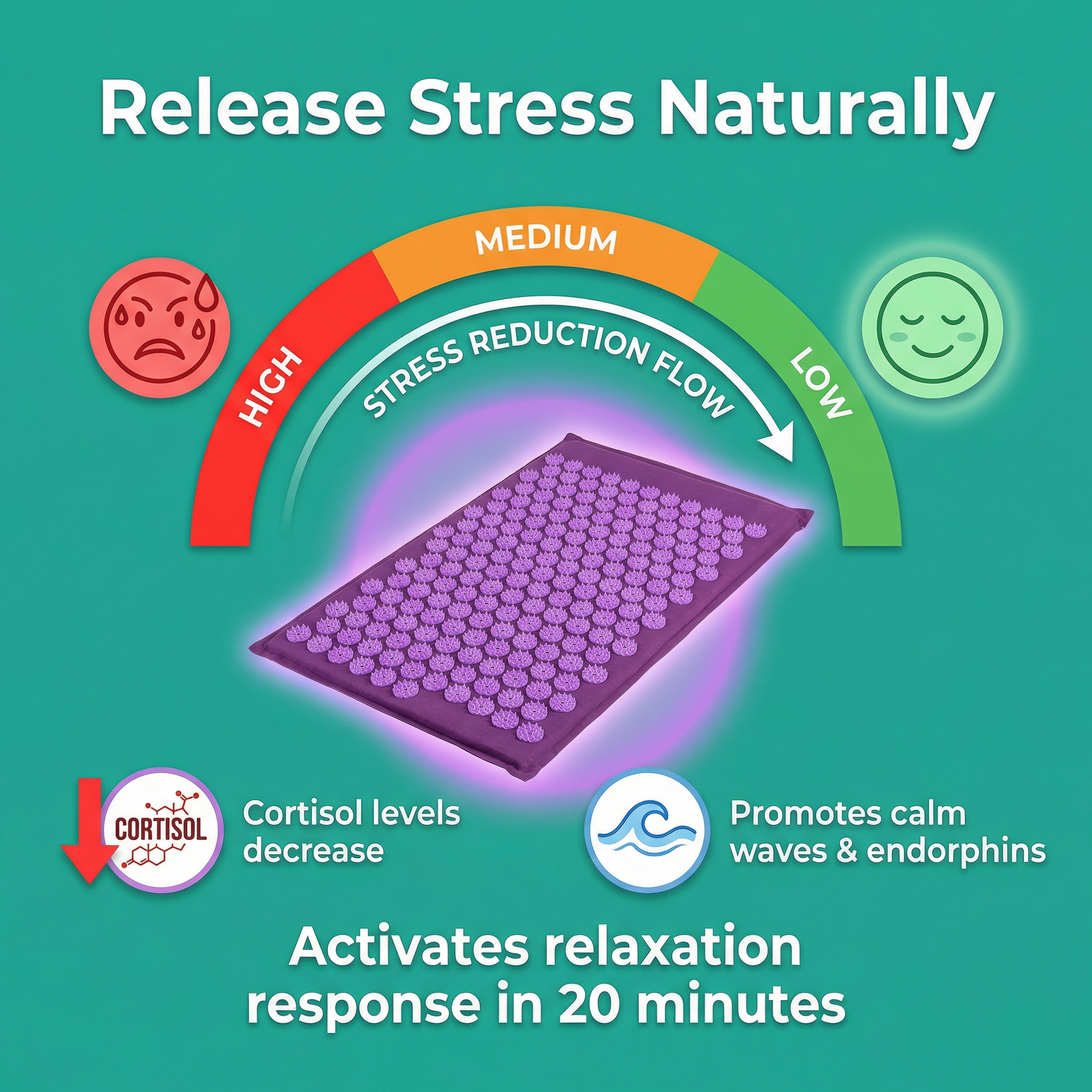 Release Stress Naturally

HIGH

MEDIUM

LOW

STRESS REDUCTION FLOW

CORTISOL

Cortisol levels decrease

Promotes calm waves & endorphins

Activates relaxation response in 20 minutes