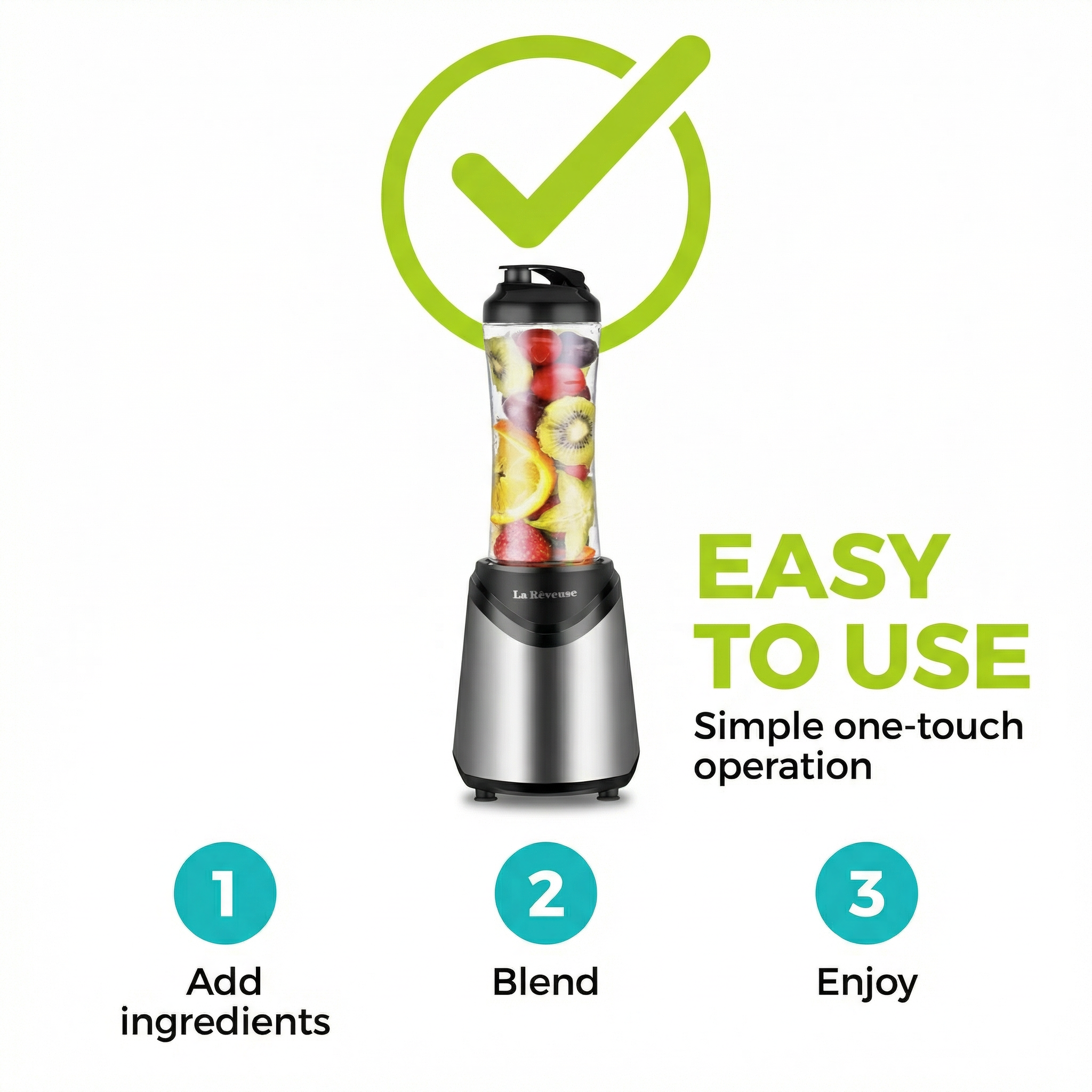 La Rêveuse

EASY TO USE

Simple one-touch operation

1

Add ingredients

2

Blend

3

Enjoy