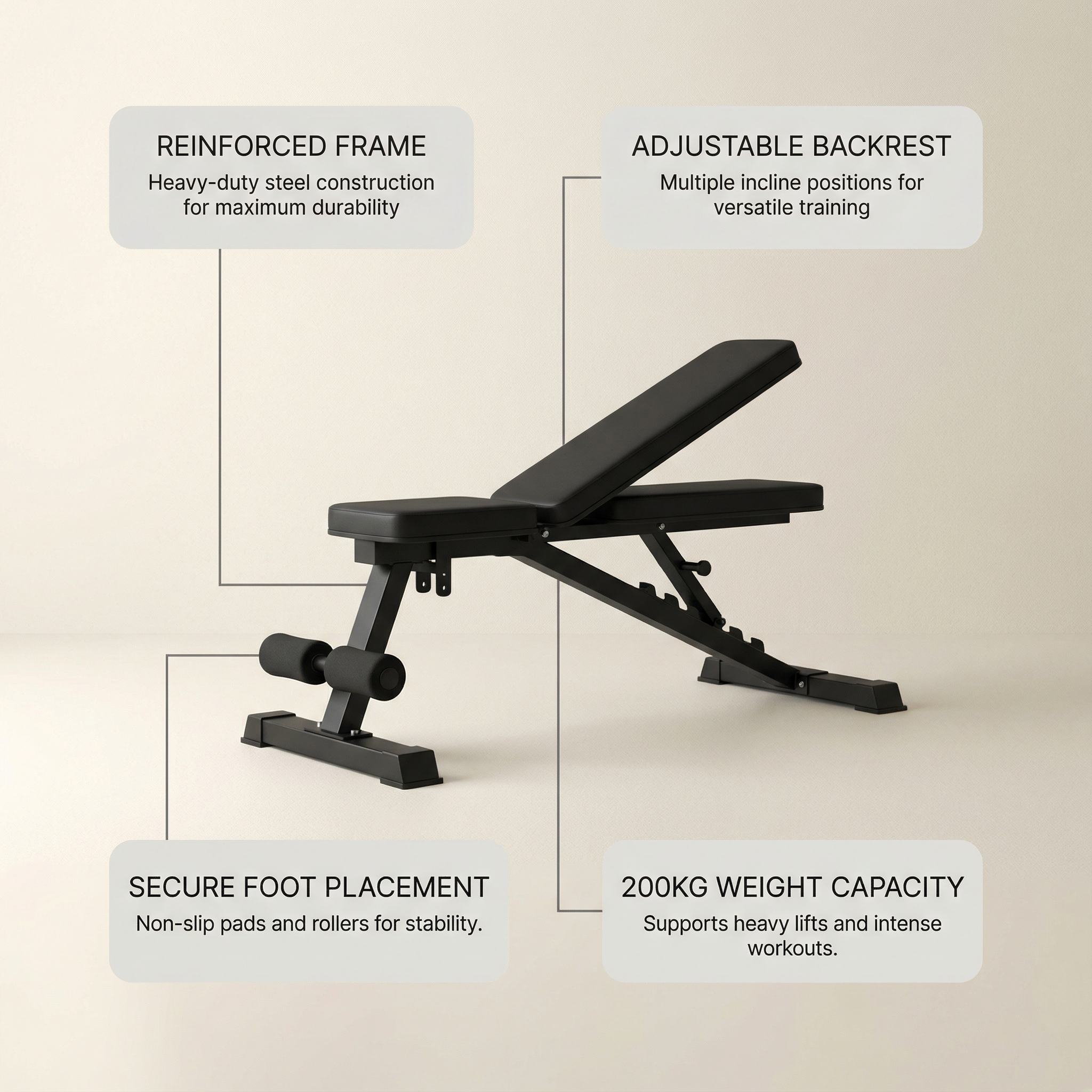 REINFORCED FRAME
Heavy-duty steel construction for maximum durability

ADJUSTABLE BACKREST
Multiple incline positions for versatile training

SECURE FOOT PLACEMENT
Non-slip pads and rollers for stability.

200KG WEIGHT CAPACITY
Supports heavy lifts and intense workouts.