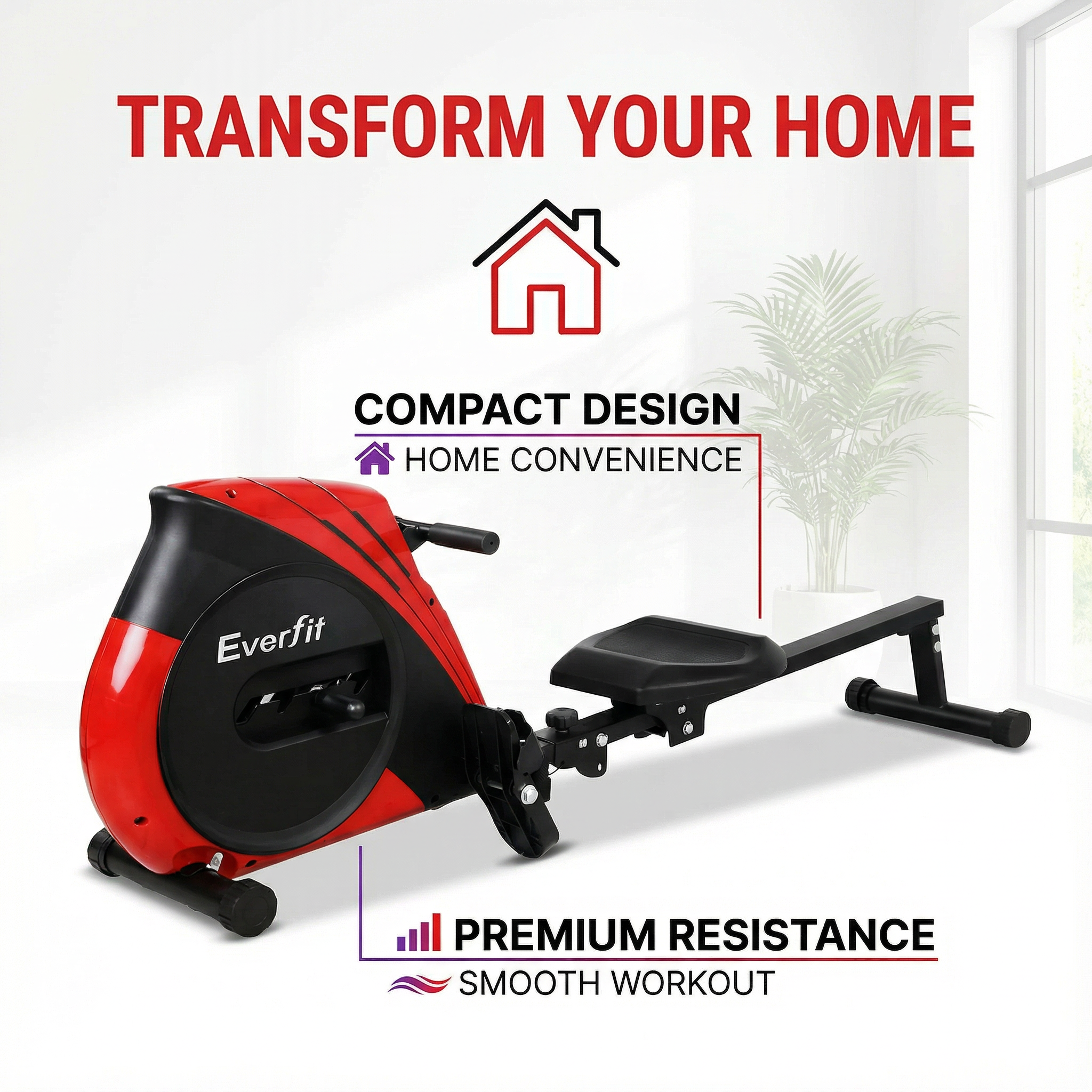 TRANSFORM YOUR HOME

COMPACT DESIGN

HOME CONVENIENCE

Everfit

PREMIUM RESISTANCE

SMOOTH WORKOUT