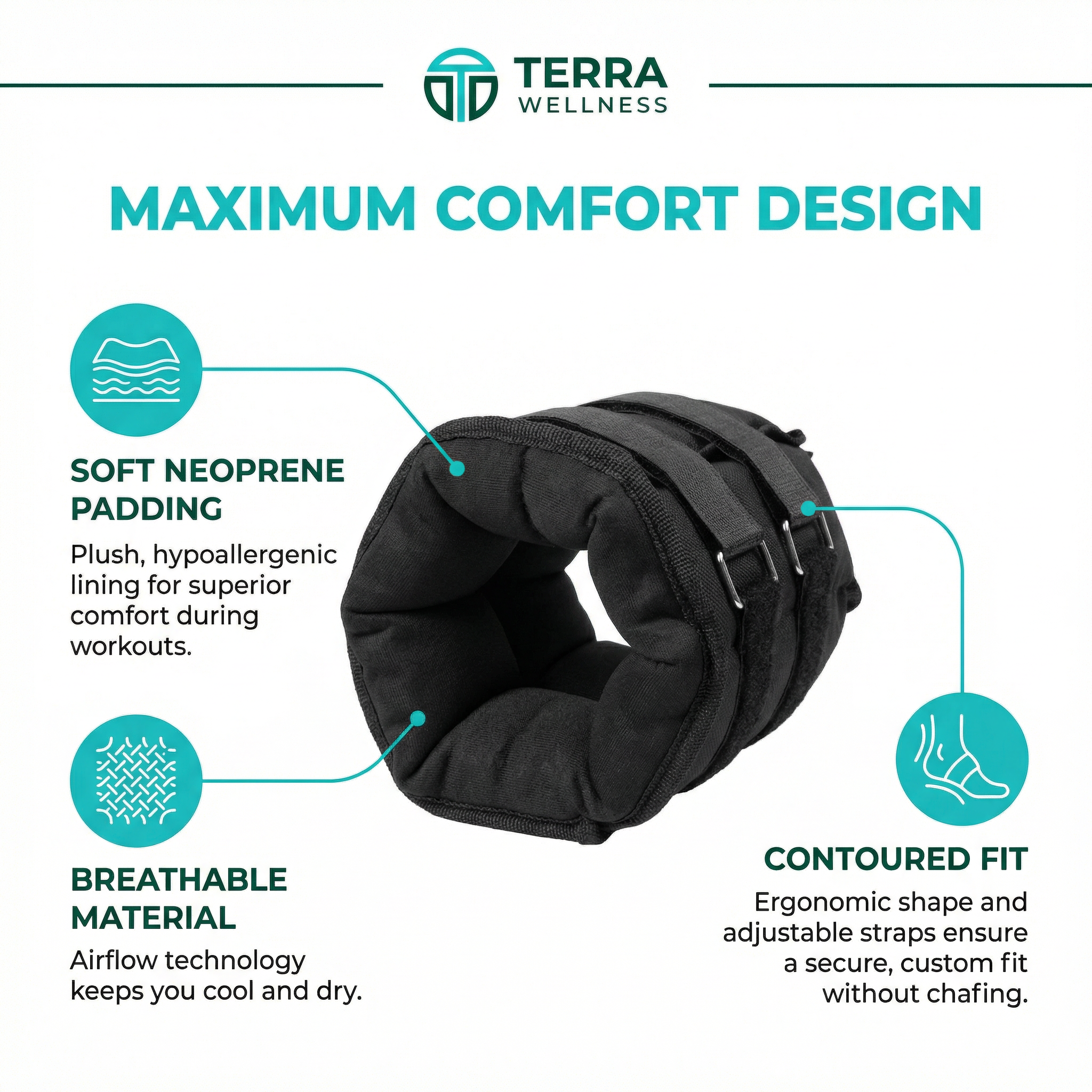 TERRA WELLNESS

MAXIMUM COMFORT DESIGN

SOFT NEOPRENE PADDING

Plush, hypoallergenic lining for superior comfort during workouts.

BREATHABLE MATERIAL

Airflow technology keeps you cool and dry.

CONTOURED FIT

Ergonomic shape and adjustable straps ensure a secure, custom fit without chafing.