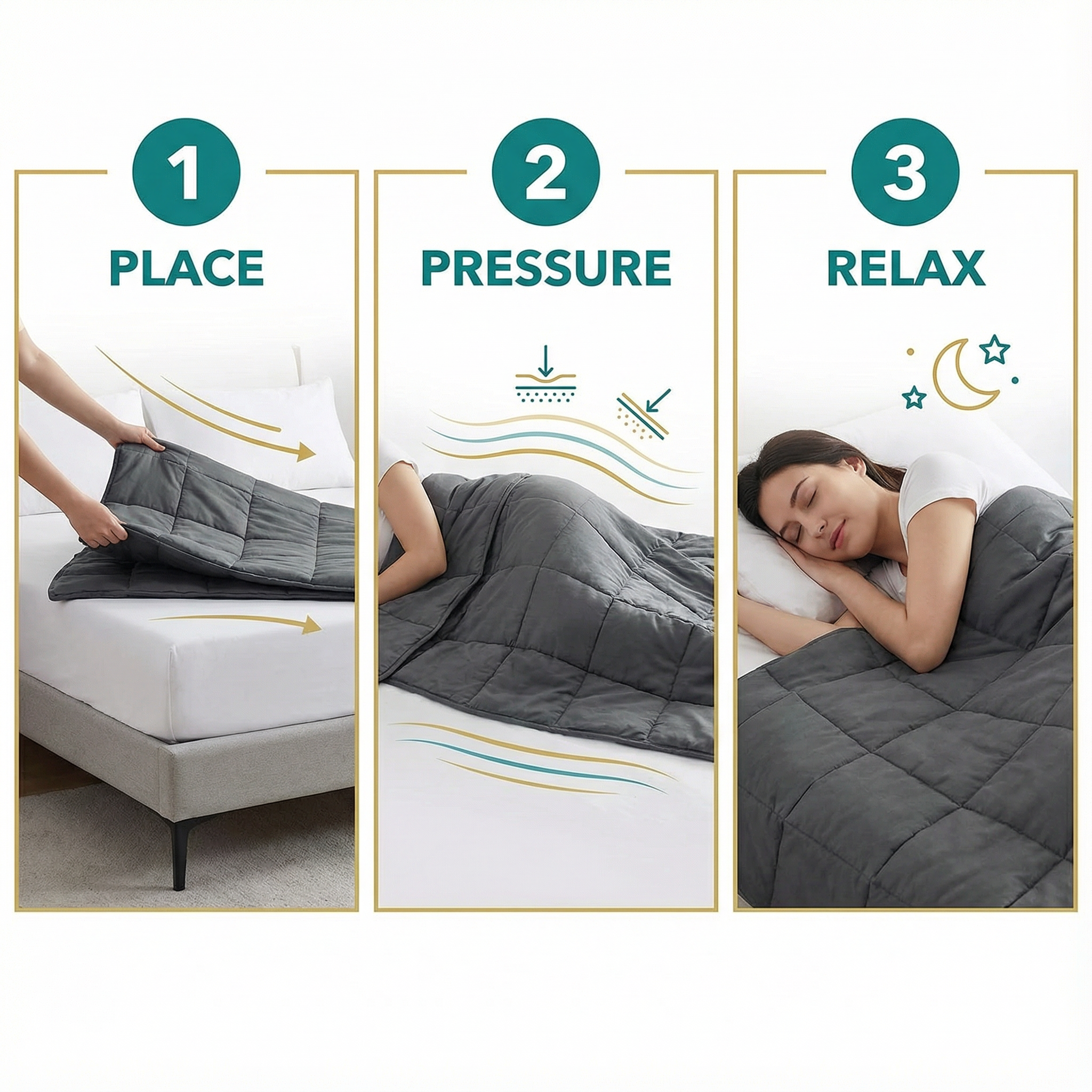 1
PLACE

2
PRESSURE

3
RELAX