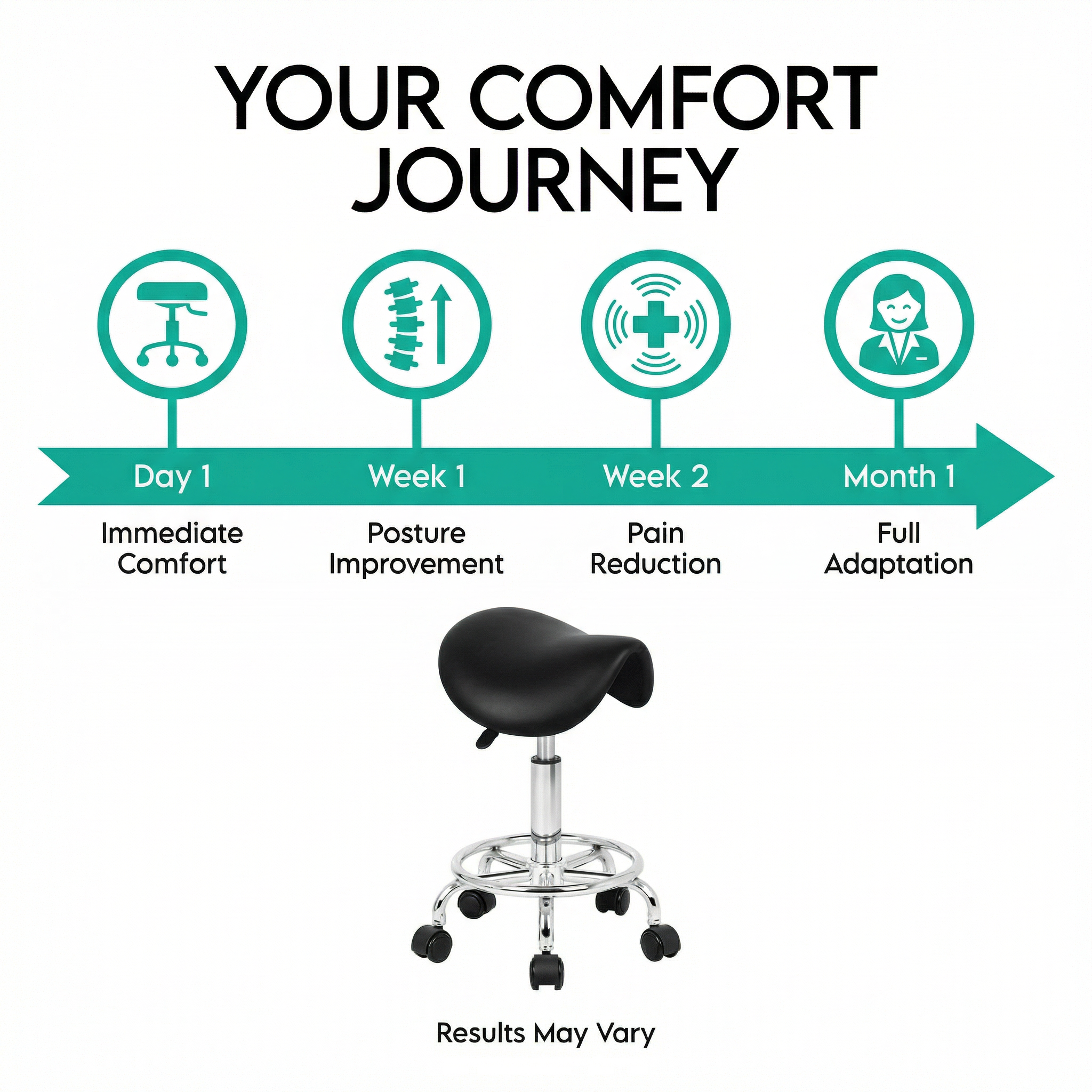 YOUR COMFORT JOURNEY

Day 1
Immediate Comfort

Week 1
Posture Improvement

Week 2
Pain Reduction

Month 1
Full Adaptation

Results May Vary