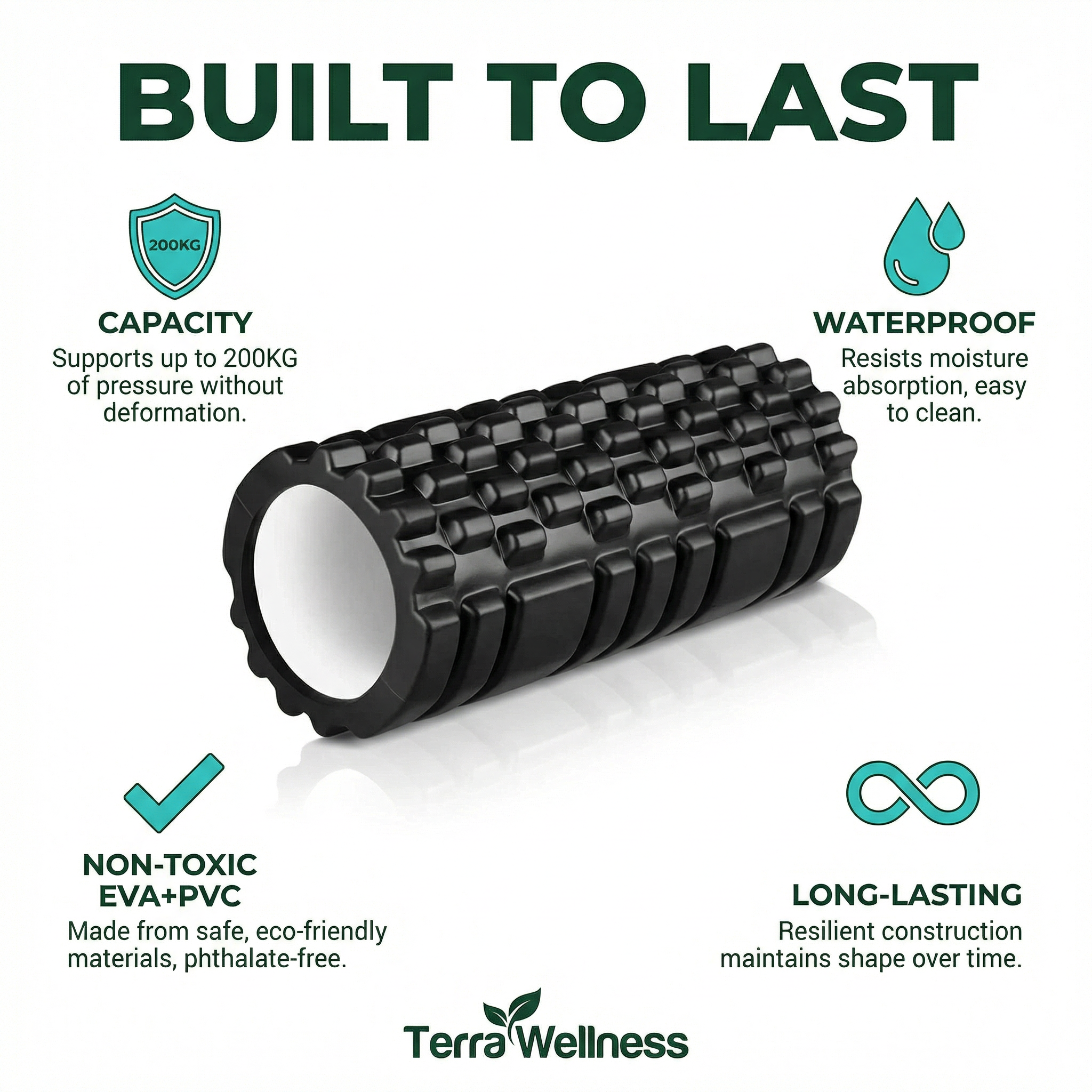 BUILT TO LAST

200KG

CAPACITY
Supports up to 200KG of pressure without deformation.

WATERPROOF
Resists moisture absorption, easy to clean.

NON-TOXIC EVA+PVC
Made from safe, eco-friendly materials, phthalate-free.

LONG-LASTING
Resilient construction maintains shape over time.

Terra Wellness