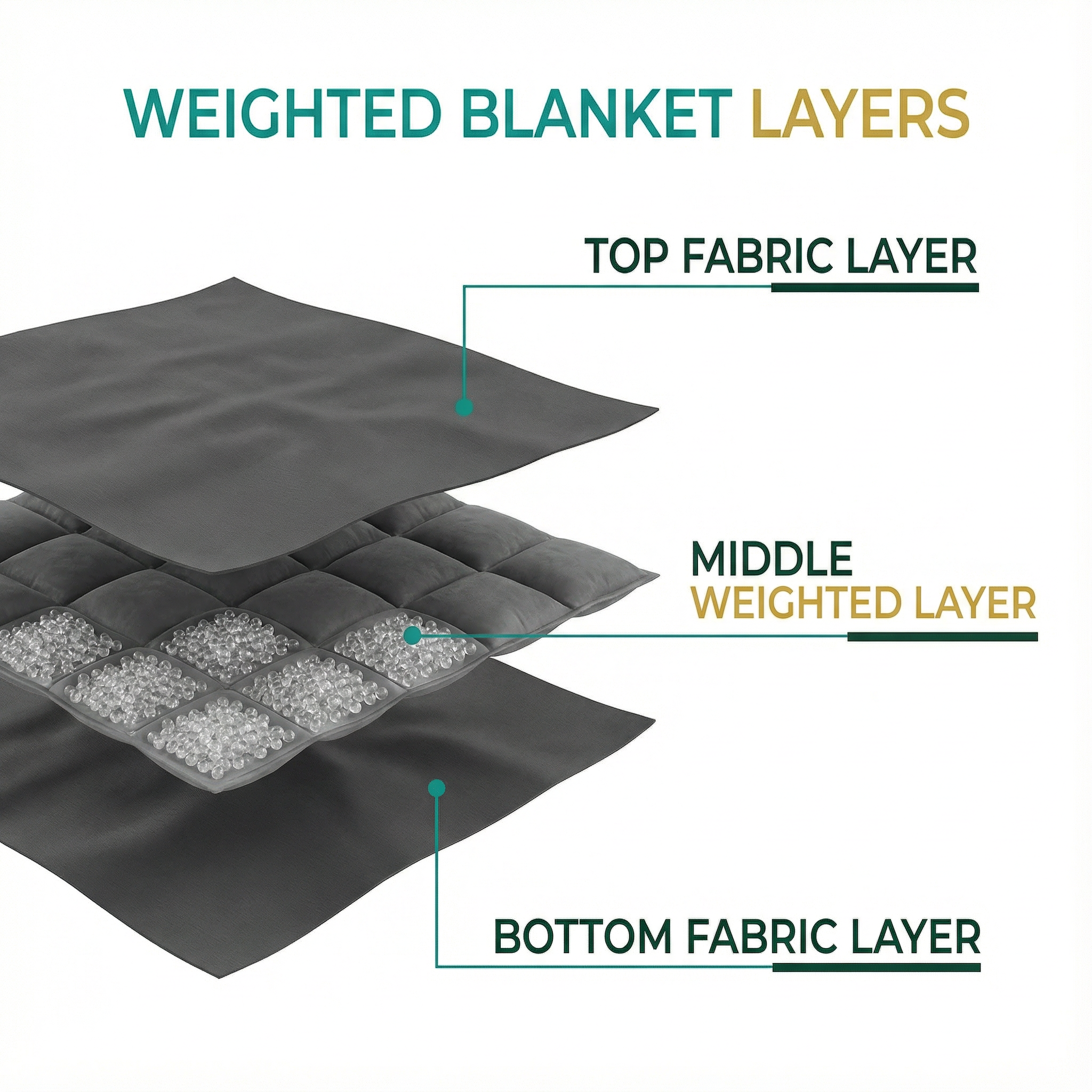 WEIGHTED BLANKET LAYERS

TOP FABRIC LAYER

MIDDLE
WEIGHTED LAYER

BOTTOM FABRIC LAYER