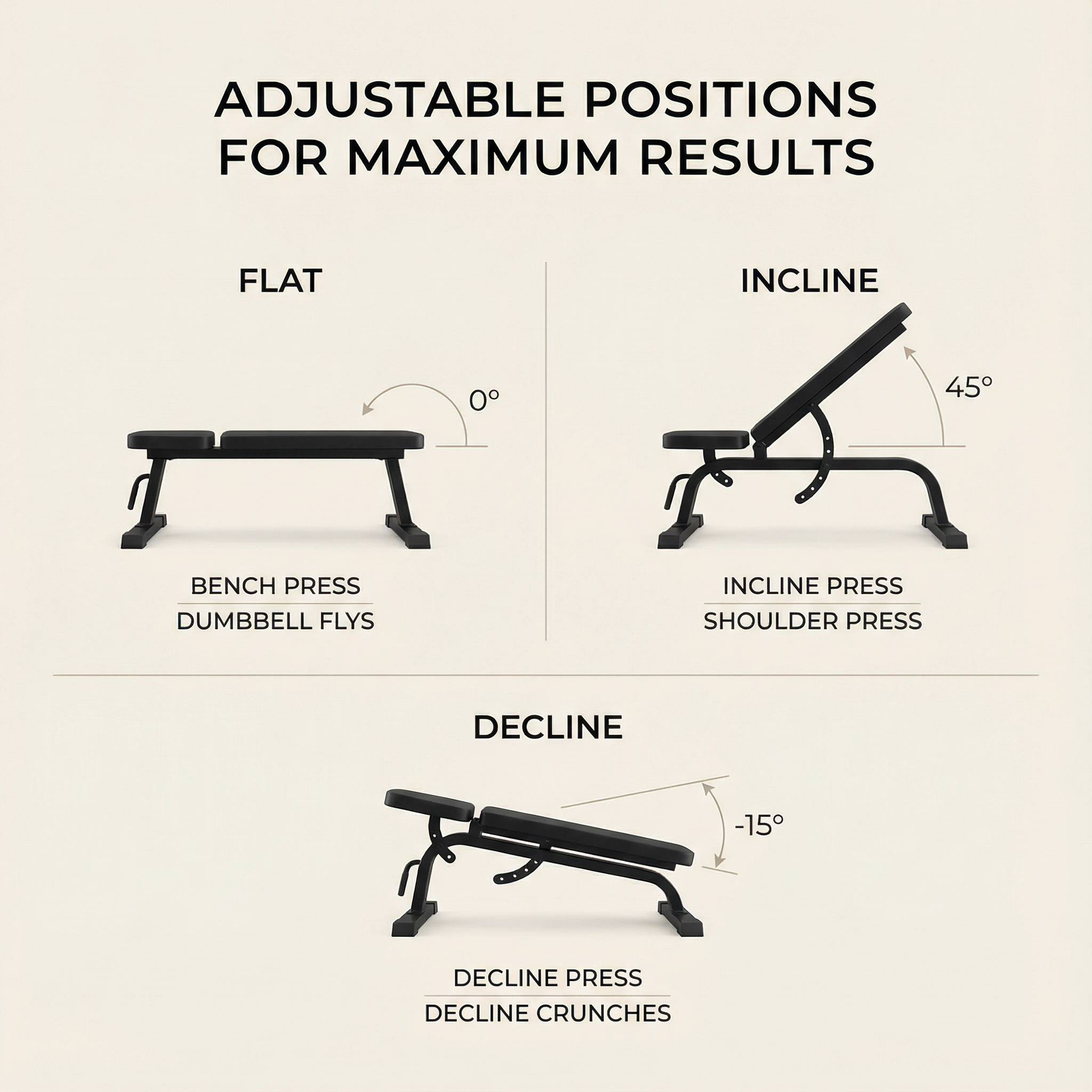 ADJUSTABLE POSITIONS FOR MAXIMUM RESULTS

FLAT

0°

BENCH PRESS
DUMBBELL FLYS

INCLINE

45°

INCLINE PRESS
SHOULDER PRESS

DECLINE

-15°

DECLINE PRESS
DECLINE CRUNCHES