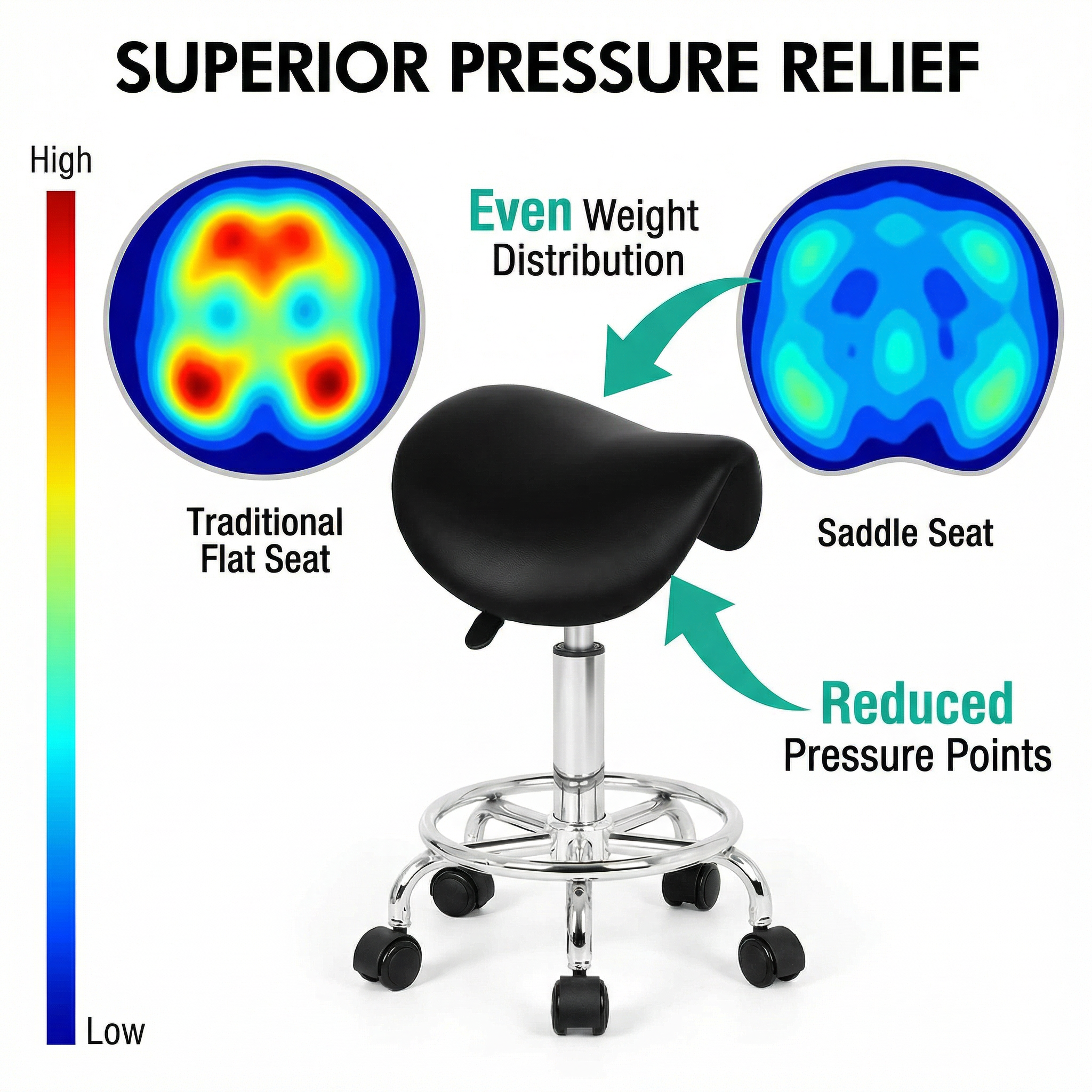 SUPERIOR PRESSURE RELIEF

High

Even Weight Distribution

Traditional Flat Seat

Saddle Seat

Reduced Pressure Points

Low