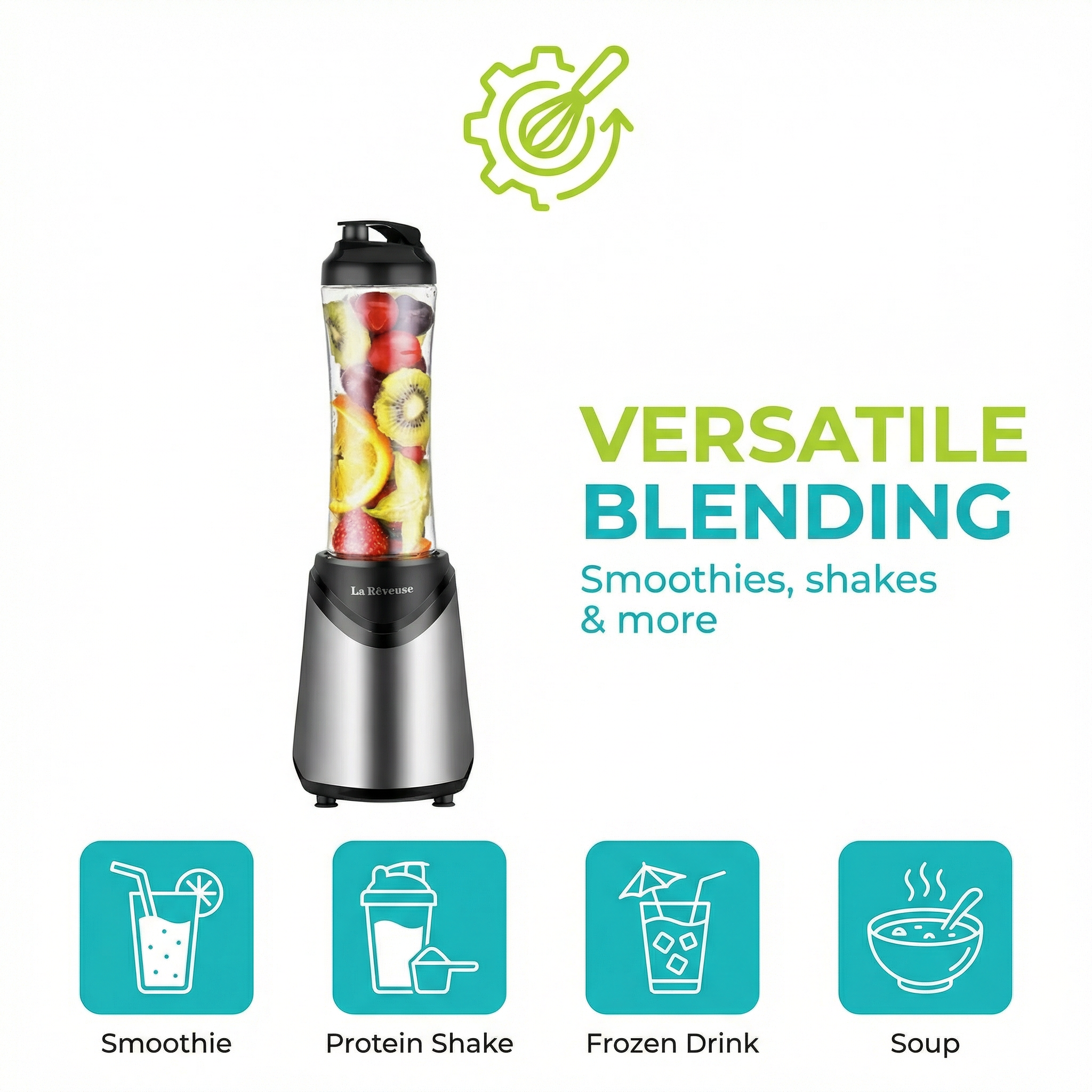 La Rêveuse

VERSATILE BLENDING

Smoothies, shakes & more

Smoothie

Protein Shake

Frozen Drink

Soup