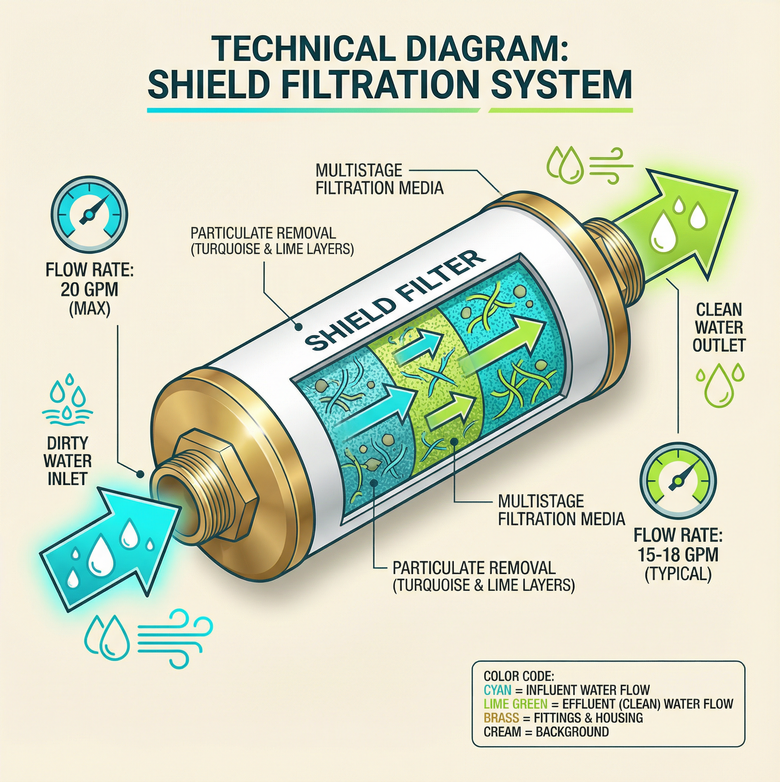 TECHNICAL DIAGRAM:
SHIELD FILTRATION SYSTEM

MULTISTAGE FILTRATION MEDIA

PARTICULATE REMOVAL (TURQUOISE & LIME LAYERS)

FLOW RATE: 20 GPM (MAX)

SHIELD FILTER

CLEAN WATER OUTLET

DIRTY WATER INLET

MULTISTAGE FILTRATION MEDIA

FLOW RATE: 15-18 GPM (TYPICAL)

PARTICULATE REMOVAL (TURQUOISE & LIME LAYERS)

COLOR CODE:
CYAN = INFLUENT WATER FLOW
LIME GREEN = EFFLUENT (CLEAN) WATER FLOW
BRASS = FITTINGS & HOUSING
CREAM = BACKGROUND