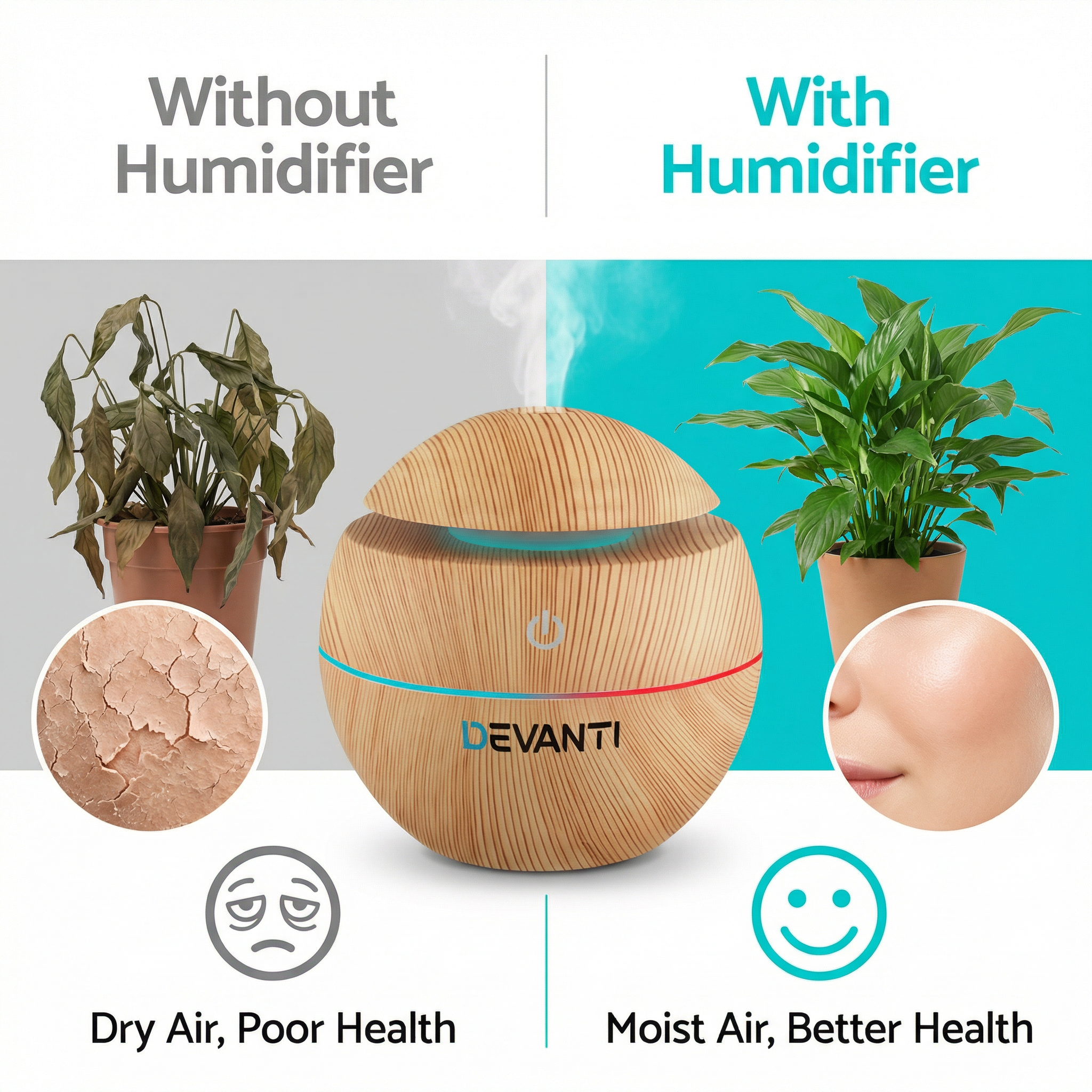 Without Humidifier

With Humidifier

DEVANTI

Dry Air, Poor Health

Moist Air, Better Health