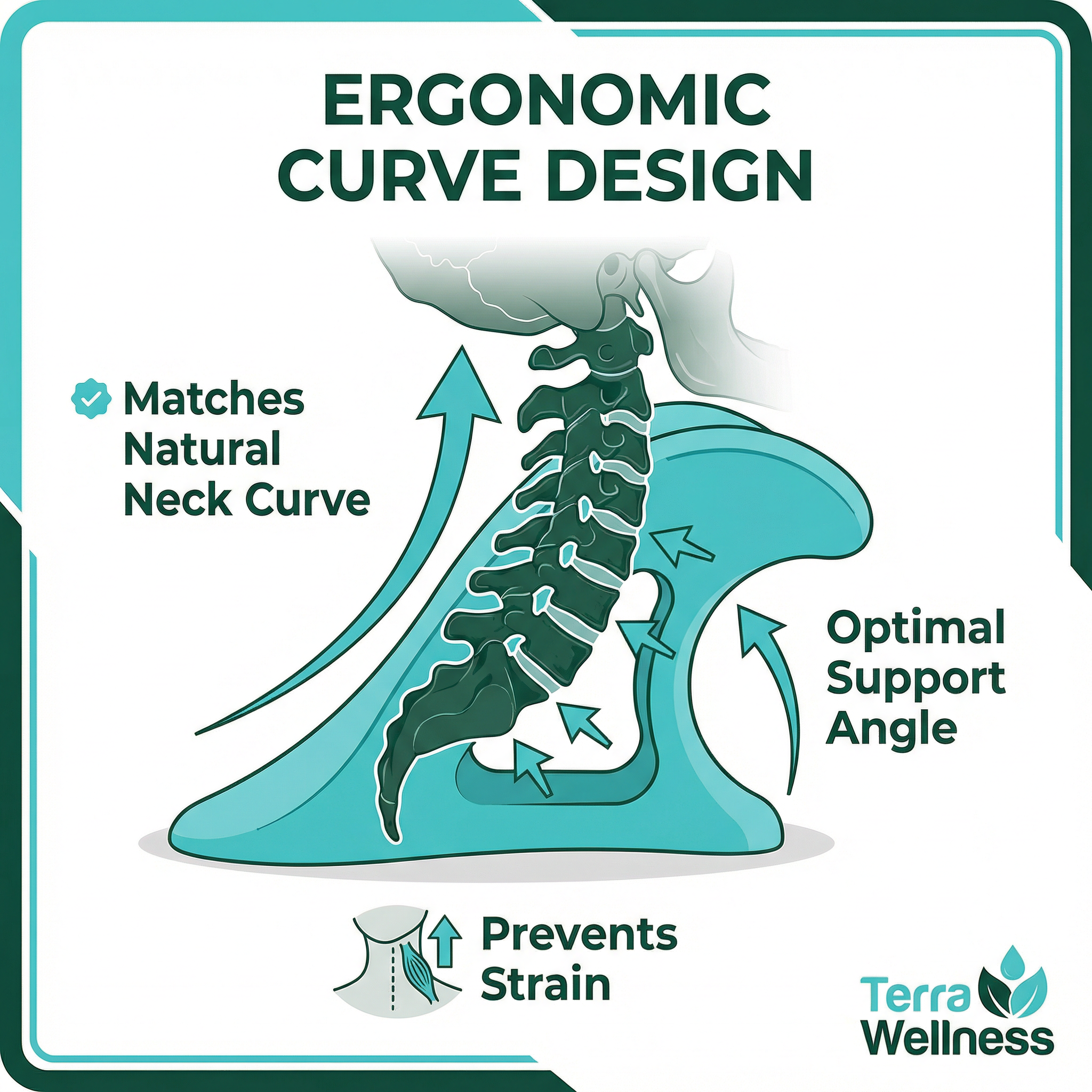 ERGONOMIC CURVE DESIGN

Matches Natural Neck Curve

Optimal Support Angle

Prevents Strain

Terra Wellness