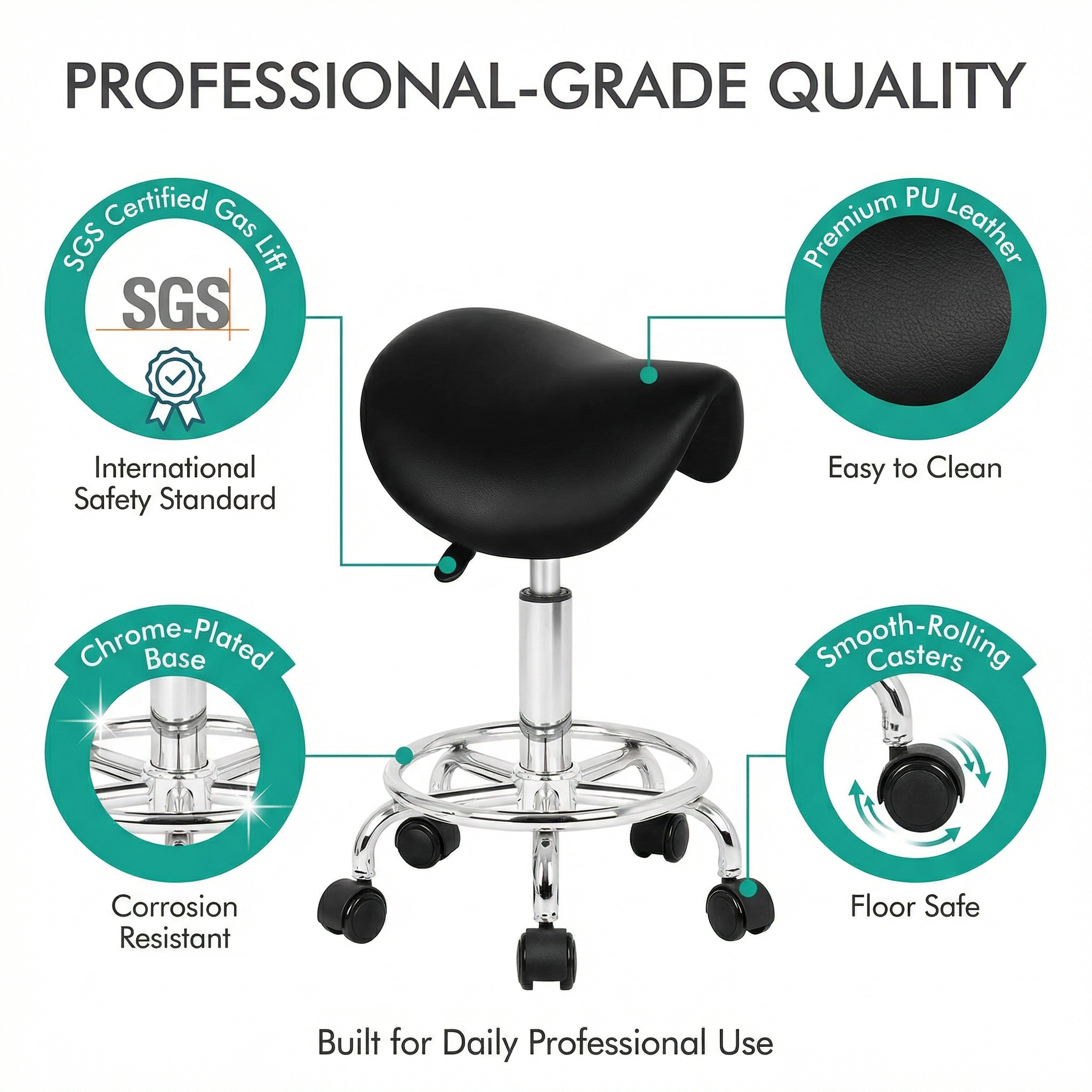 PROFESSIONAL-GRADE QUALITY

SGS Certified Gas Lift

SGS

International Safety Standard

Premium PU Leather

Easy to Clean

Chrome-Plated Base

Corrosion Resistant

Smooth-Rolling Casters

Floor Safe

Built for Daily Professional Use