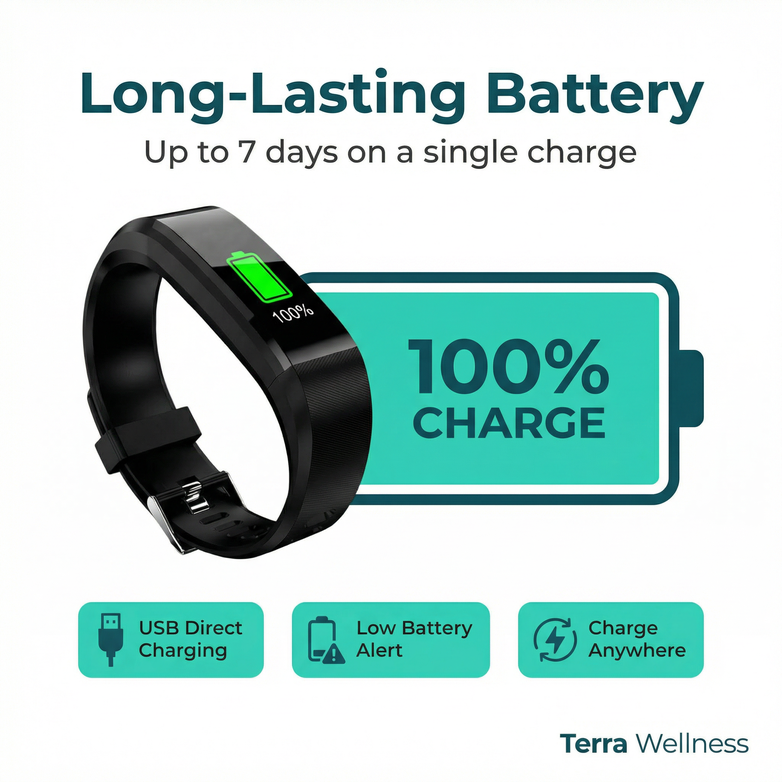 Long-Lasting Battery
Up to 7 days on a single charge

100%

100%
CHARGE

USB Direct Charging

Low Battery Alert

Charge Anywhere

Terra Wellness