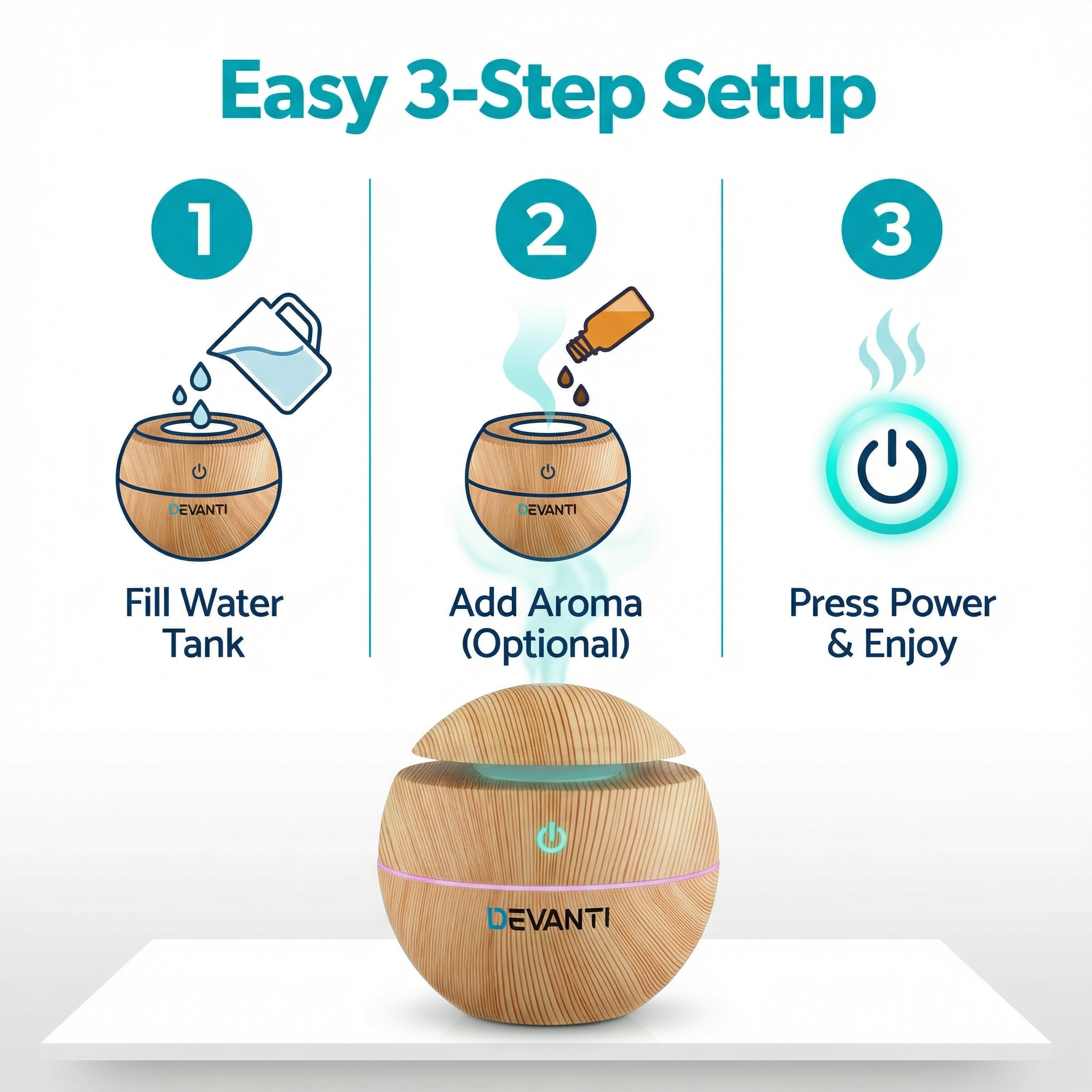 Easy 3-Step Setup

1

DEVANTI

Fill Water Tank

2

DEVANTI

Add Aroma (Optional)

3

Press Power & Enjoy

DEVANTI