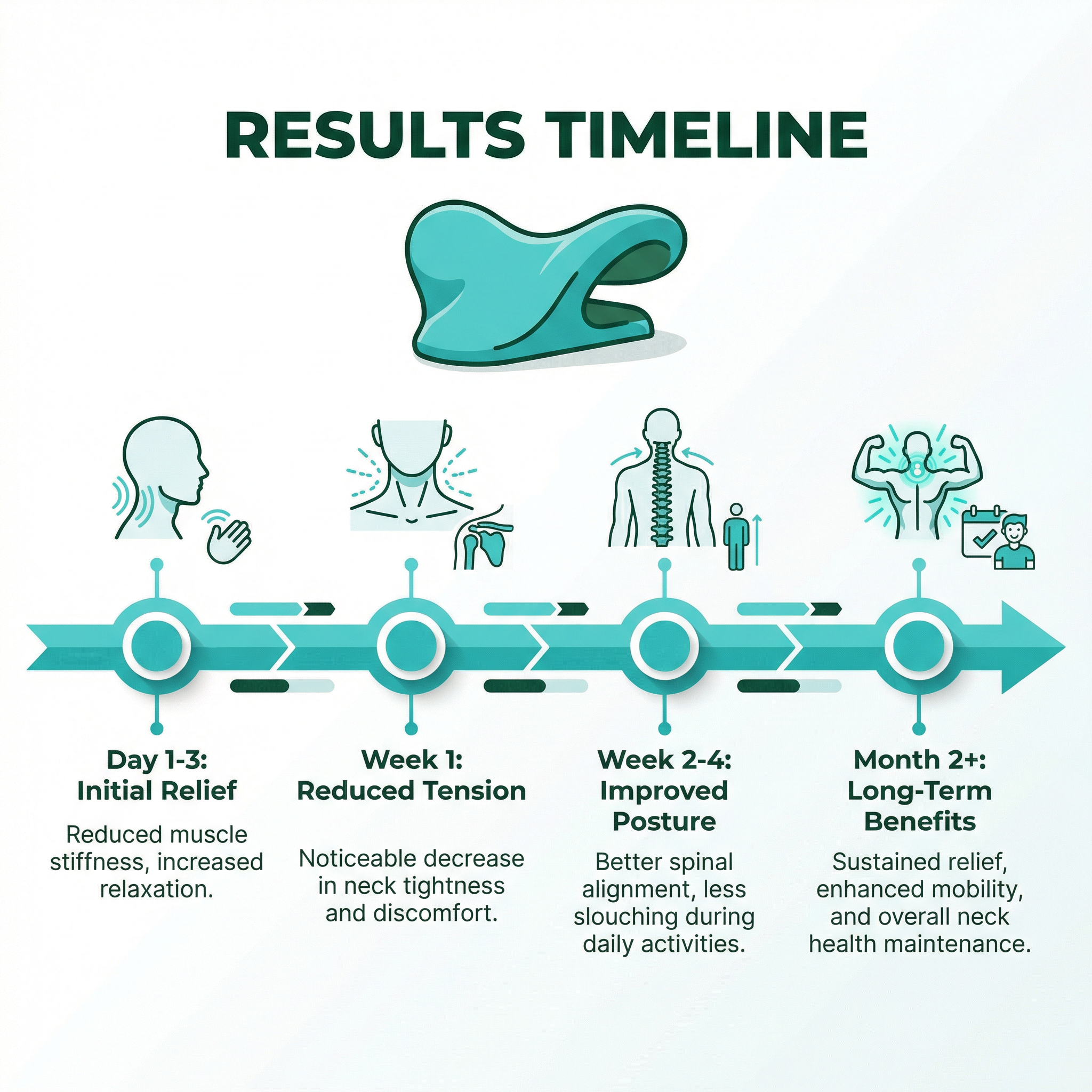 RESULTS TIMELINE

Day 1-3: Initial Relief

Reduced muscle stiffness, increased relaxation.

Week 1: Reduced Tension

Noticeable decrease in neck tightness and discomfort.

Week 2-4: Improved Posture

Better spinal alignment, less slouching during daily activities.

Month 2+: Long-Term Benefits

Sustained relief, enhanced mobility, and overall neck health maintenance.