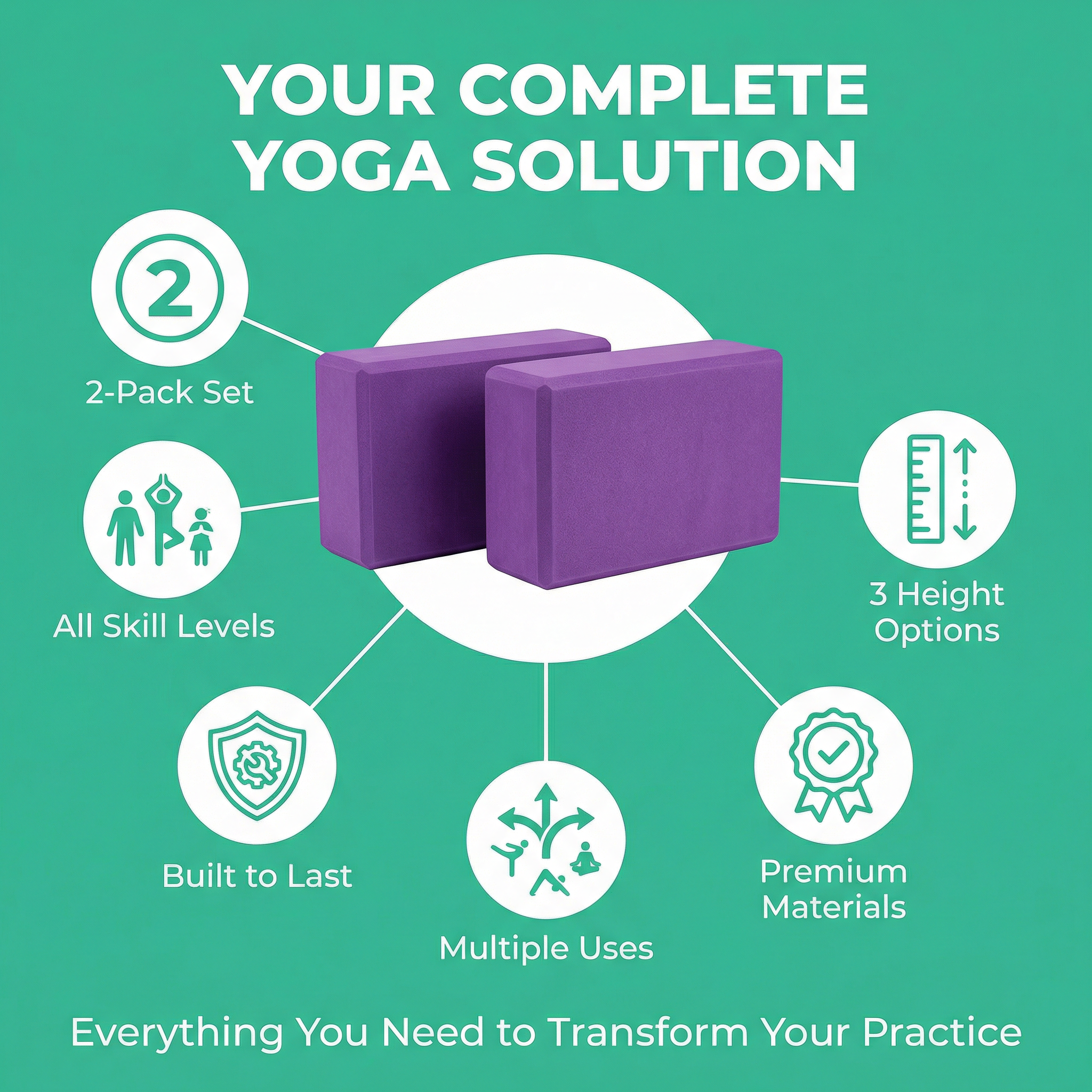 YOUR COMPLETE YOGA SOLUTION

2

2-Pack Set

All Skill Levels

3 Height Options

Built to Last

Multiple Uses

Premium Materials

Everything You Need to Transform Your Practice