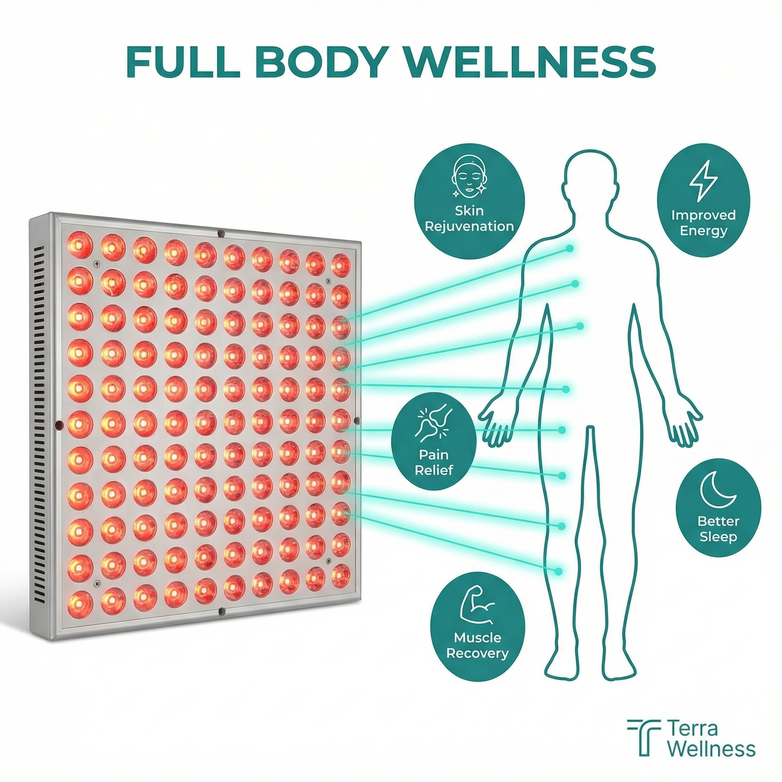 FULL BODY WELLNESS

Skin Rejuvenation

Improved Energy

Pain Relief

Better Sleep

Muscle Recovery

Terra Wellness