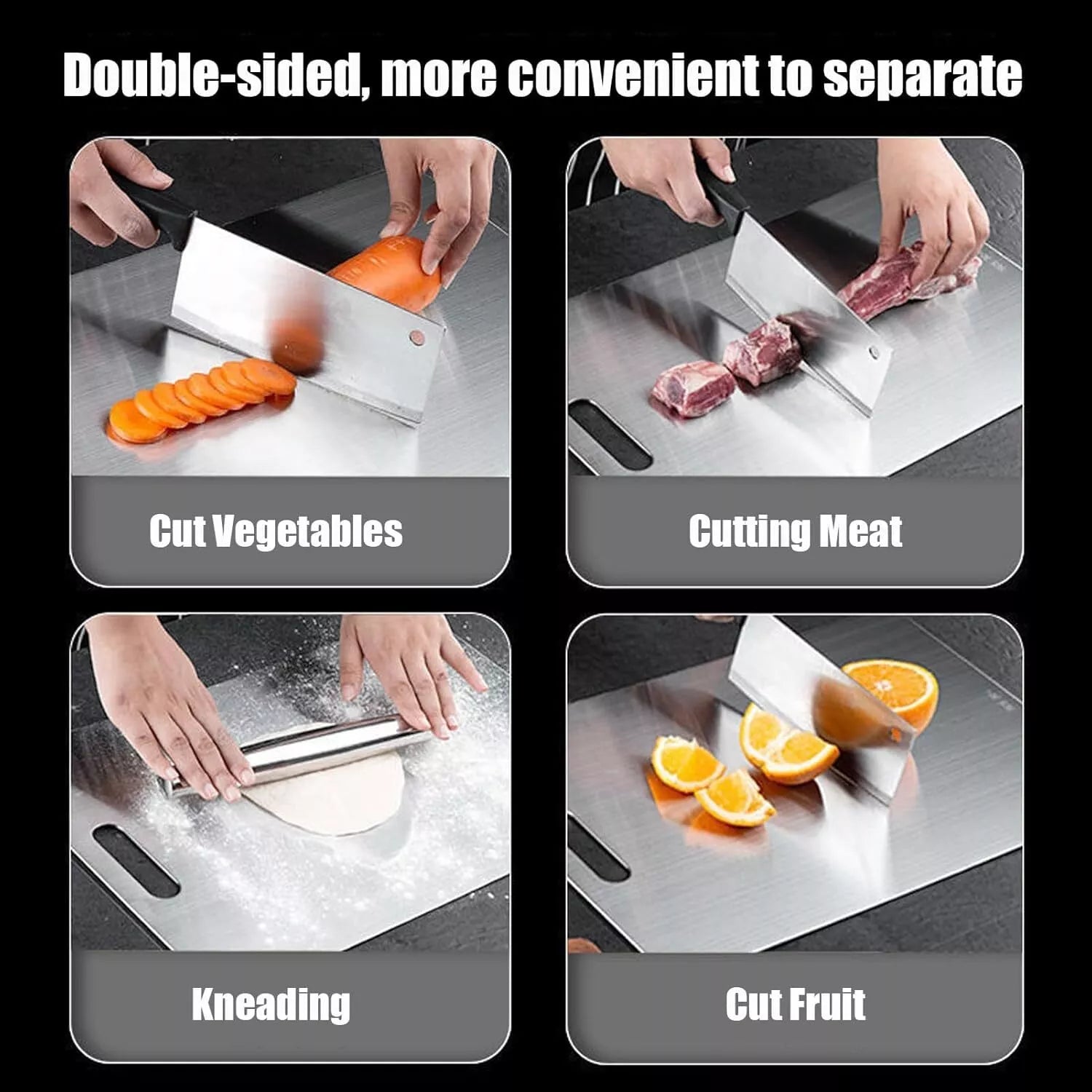 Double-sided, more convenient to separate

Cut Vegetables

Cutting Meat

Kneading

Cut Fruit